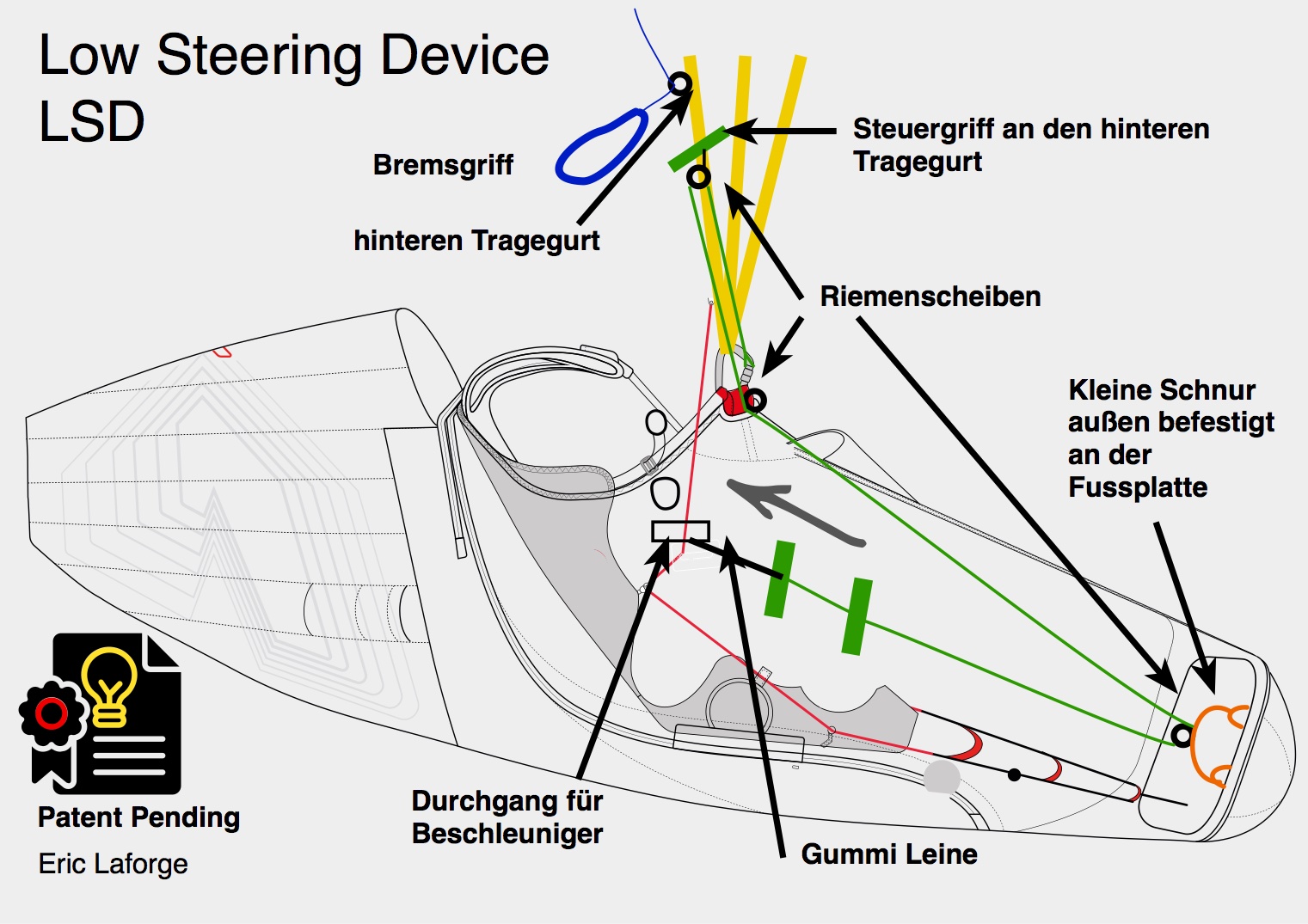 Low Steering Device
LSD

Bremsgriff

hinteren Tragegurt

Steuergriff an den hinteren Tragegurt

Riemenscheiben

Kleine Schnur außen befestigt an der Fussplatte

Durchgang für Beschleuniger

Gummi Leine

Patent Pending
Eric Laforge