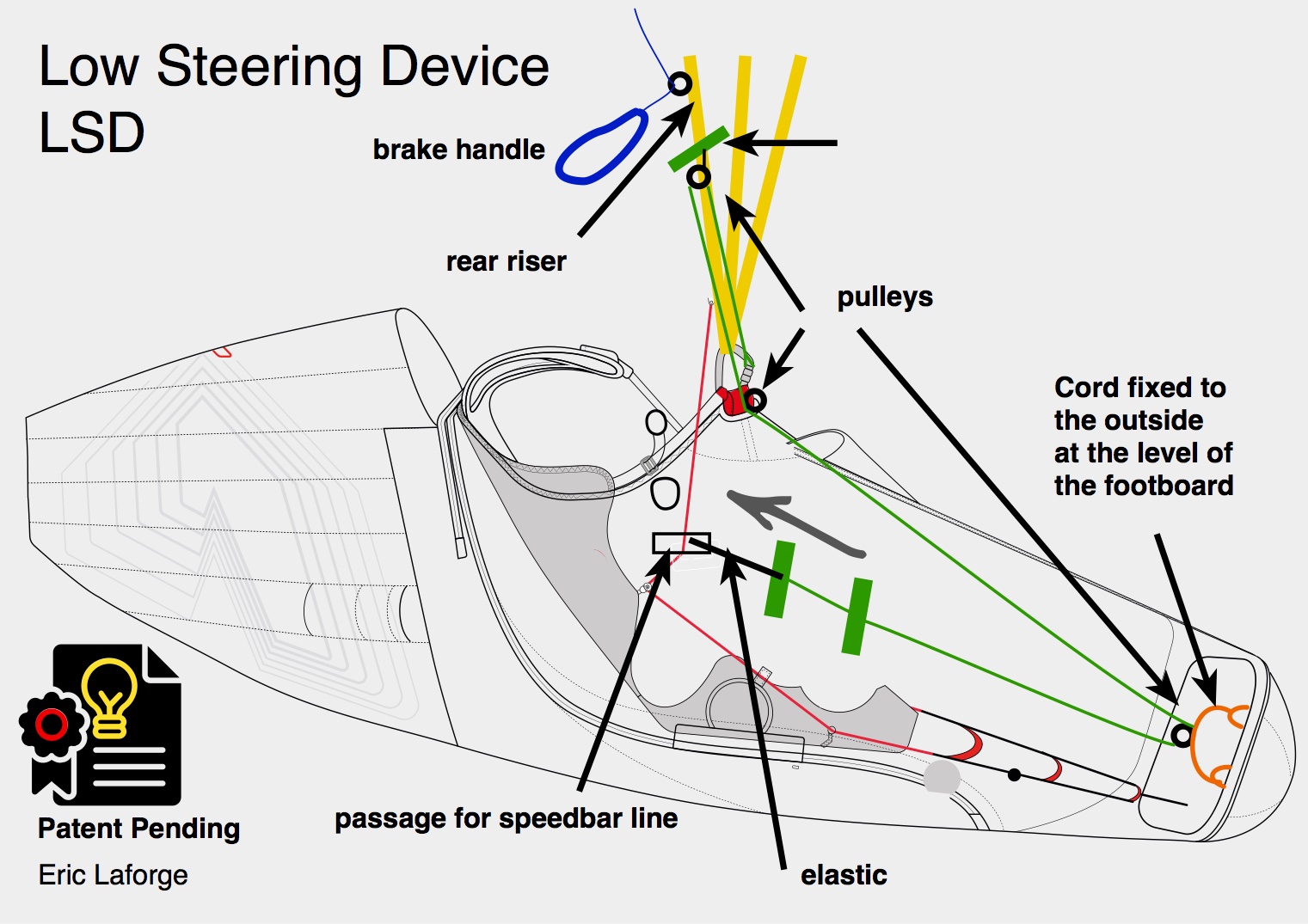 Low Steering Device
LSD

brake handle

rear riser

pulleys

Cord fixed to the outside at the level of the footboard

Patent Pending

Eric Laforge

passage for speedbar line

elastic